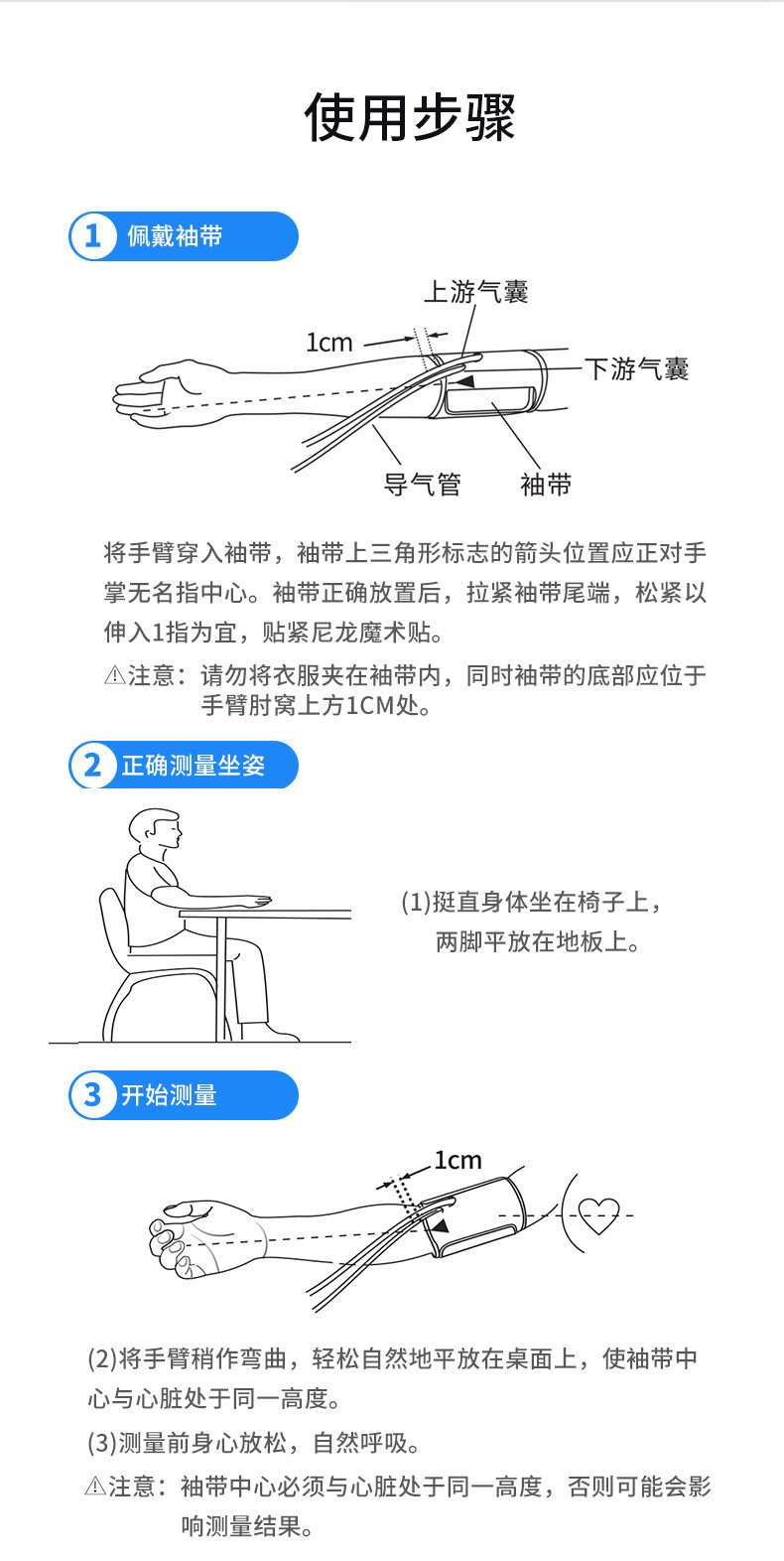 使用步骤

1 佩戴袖带

上游气囊
1cm
下游气囊
导气管
袖带

将手臂穿入袖带，袖带上三角形标志的箭头位置应正对手掌无名指中心。袖带正确放置后，拉紧袖带尾端，松紧以伸入1指为宜，贴紧尼龙魔术贴。

⚠注意：请勿将衣服夹在袖带内，同时袖带的底部应位于手臂肘窝上方1CM处。

2 正确测量坐姿

(1)挺直身体坐在椅子上，两脚平放在地板上。

3 开始测量

1cm

(2)将手臂稍作弯曲，轻松自然地平放在桌面上，使袖带中心与心脏处于同一高度。

(3)测量前身心放松，自然呼吸。

⚠注意：袖带中心必须与心脏处于同一高度，否则可能会影响测量结果。